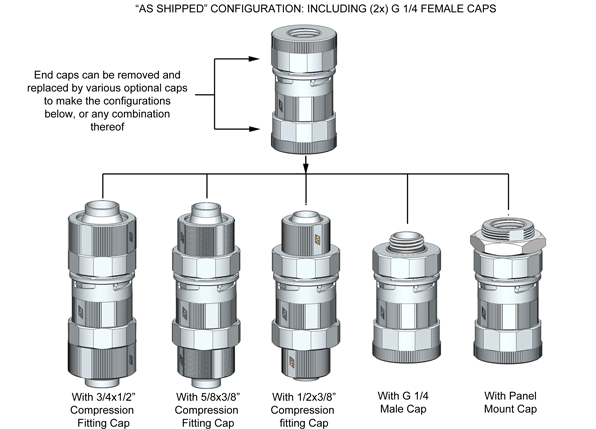 "AS SHIPPED" CONFIGURATION: INCLUDING (2x) G 1/4 FEMALE CAPS

End caps can be removed and replaced by various optional caps to make the configurations below, or any combination thereof

With 3/4x1/2" Compression Fitting Cap

With 5/8x3/8" Compression Fitting Cap

With 1/2x3/8" Compression fitting Cap

With G 1/4 Male Cap

With Panel Mount Cap